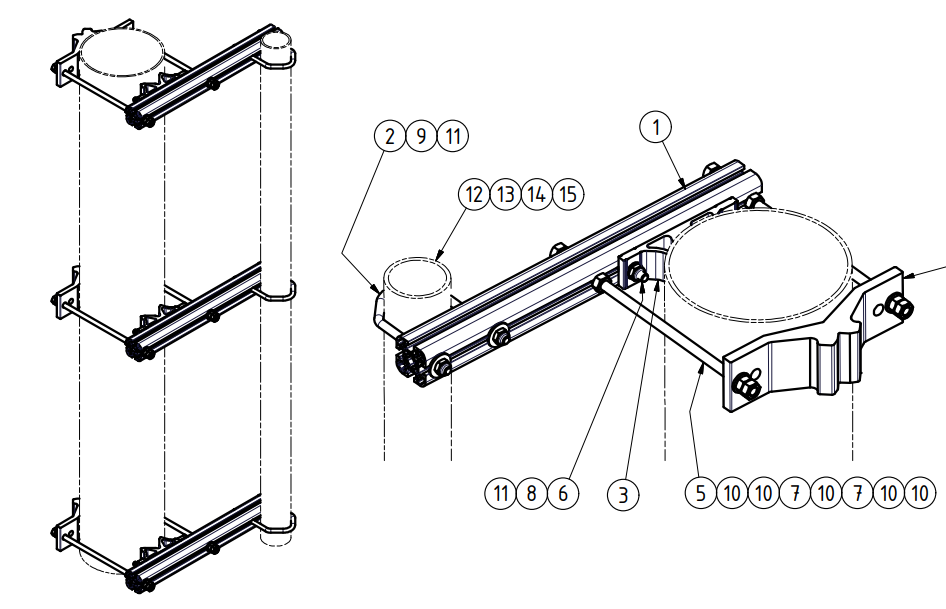 2 9 11
12 13 14 15
1
11 8 6
3
5 10 10 7 10 7 10 10